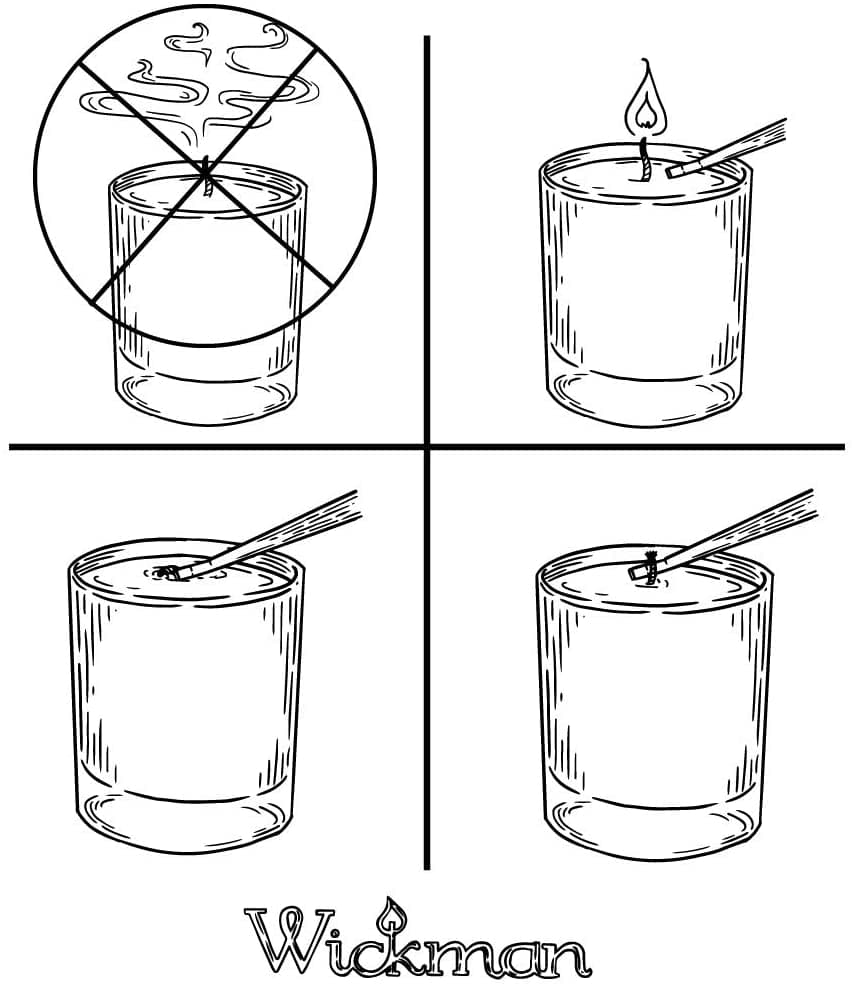 Wickman